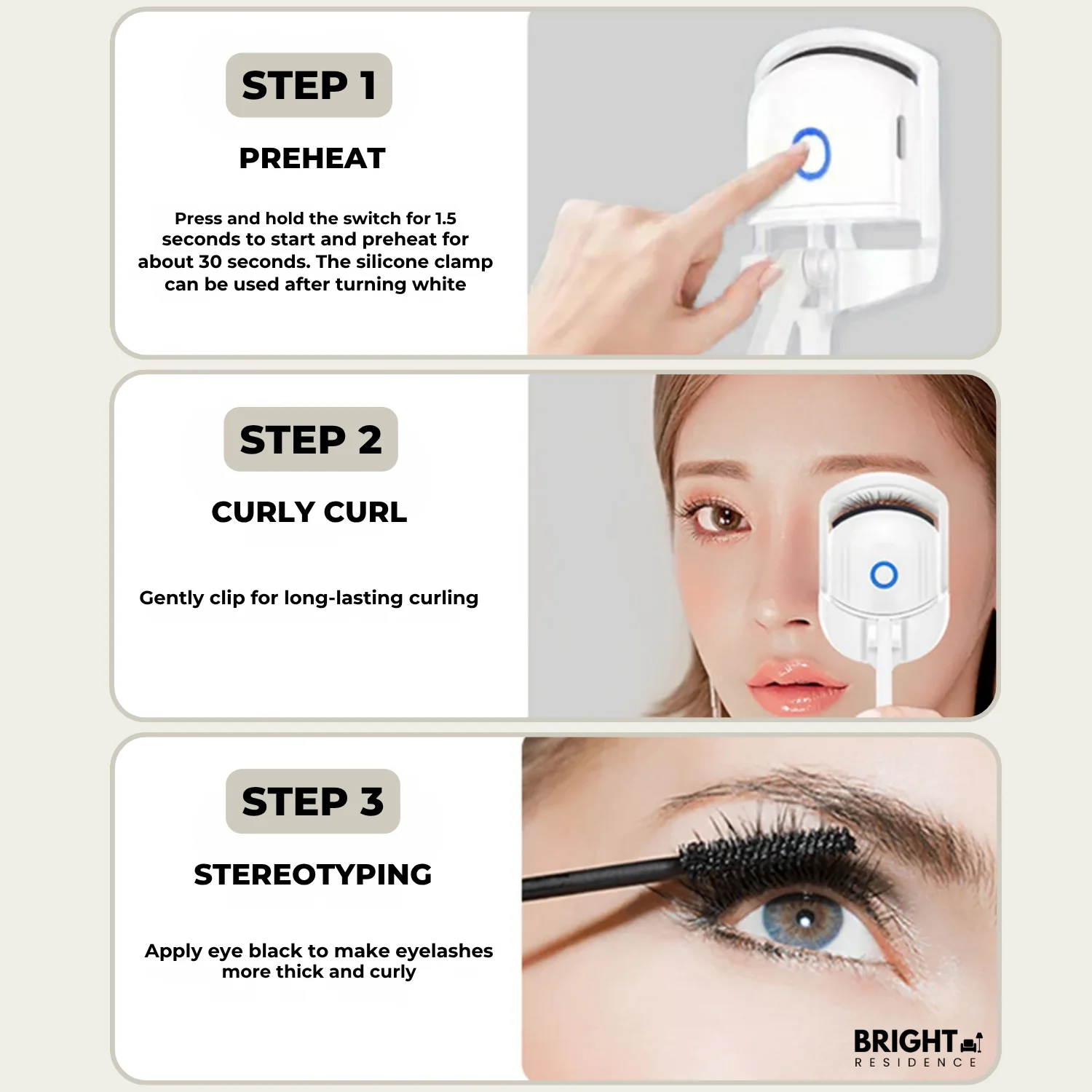 STEP 1

PREHEAT

Press and hold the switch for 1.5 seconds to start and preheat for about 30 seconds. The silicone clamp can be used after turning white

STEP 2

CURLY CURL

Gently clip for long-lasting curling

STEP 3

STEREOTYPING

Apply eye black to make eyelashes more thick and curly

BRIGHT
RESIDENCE